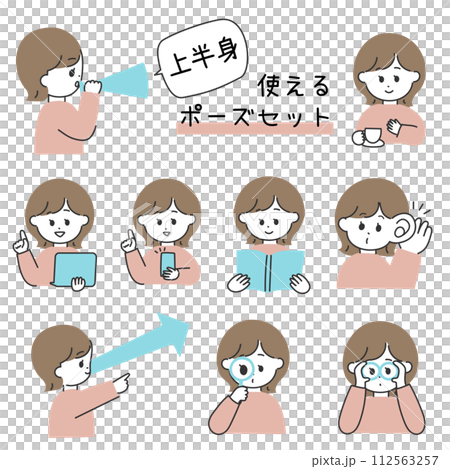 上半身

使える

ポーズセット

PIXTA

pixta.jp - 112563257