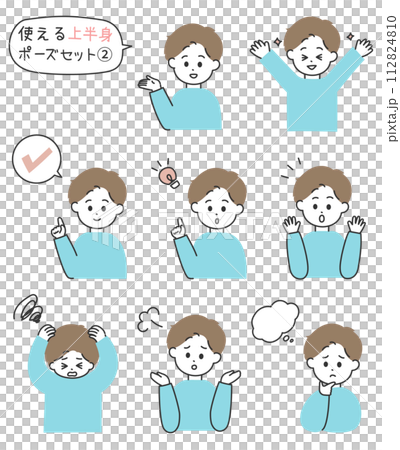 使える上半身
ポーズセット②

PIXTA

pixta.jp - 112824810