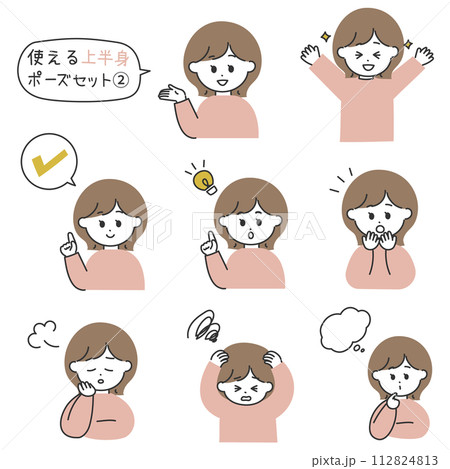 使える上半身
ポーズセット②

PIXTA

pixta.jp - 112824813