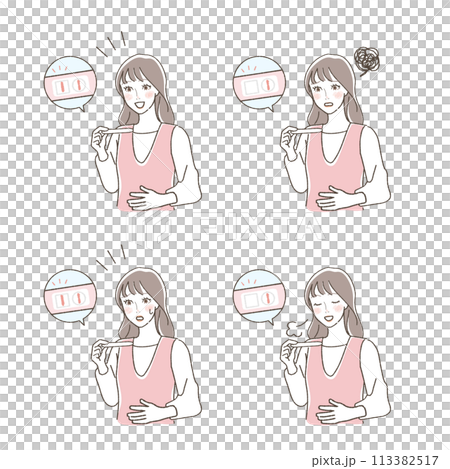 PIXTA

pixta.jp - 113382517