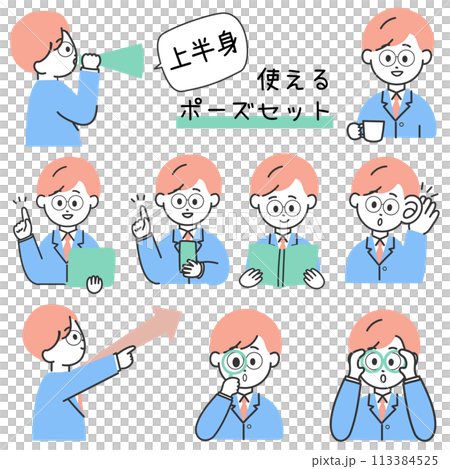 上半身

使える
ポーズセット

PIXTA

pixta.jp - 113384525