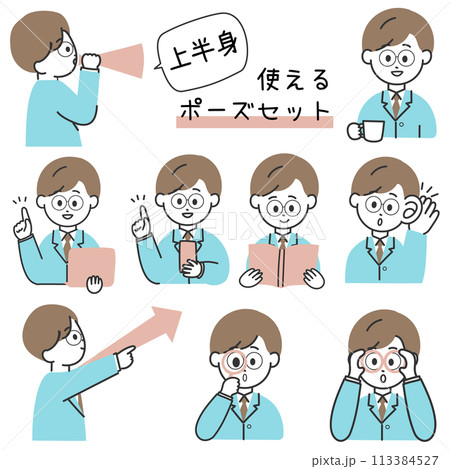 上半身

使える
ポーズセット

PIXTA

pixta.jp - 113384527