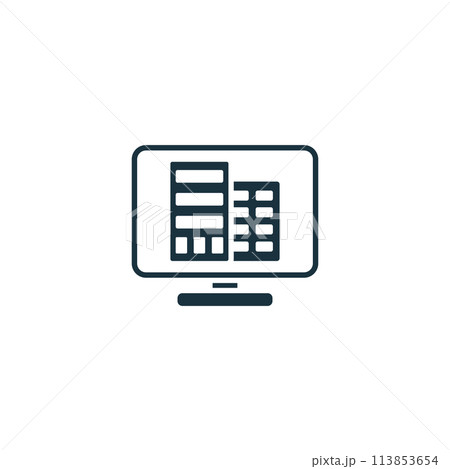 PIXTA

pixta.jp - 113853654