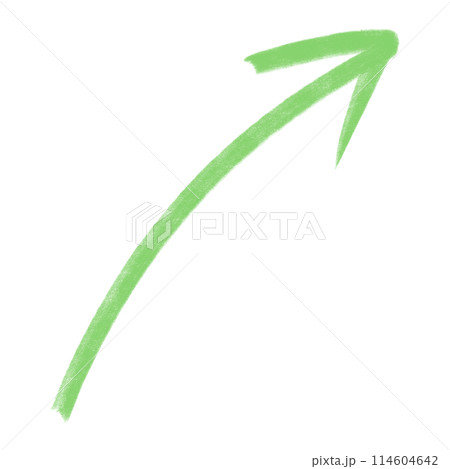 PIXTA

pixta.jp - 114604642