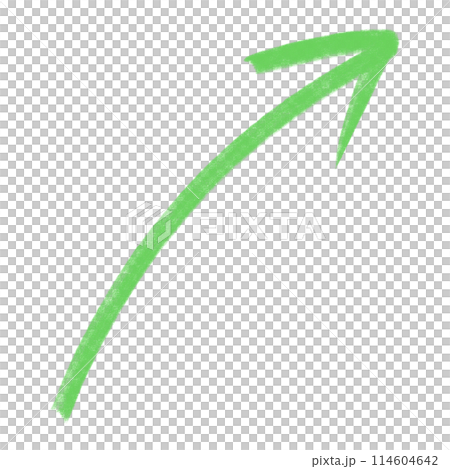 PIXTA

pixta.jp - 114604642