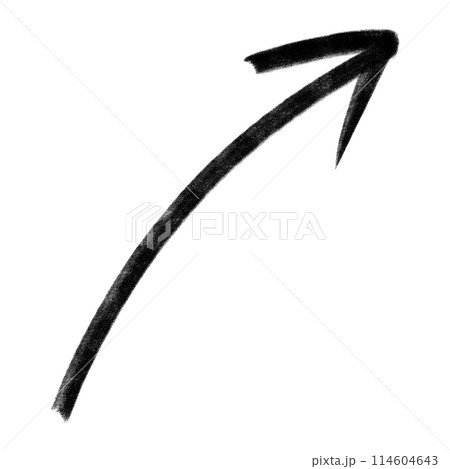 PIXTA

pixta.jp - 114604643