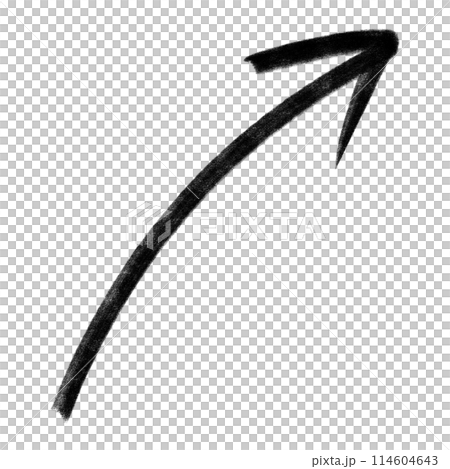 PIXTA

pixta.jp - 114604643