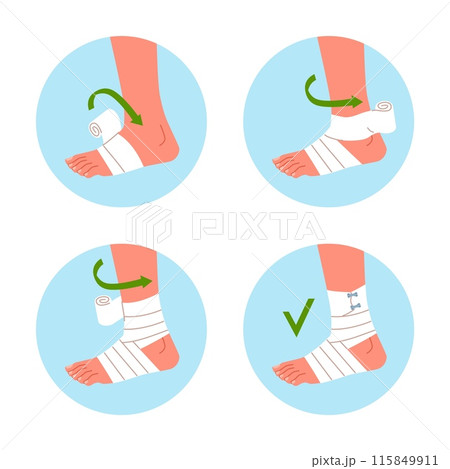 PIXTA

pixta.jp - 115849911