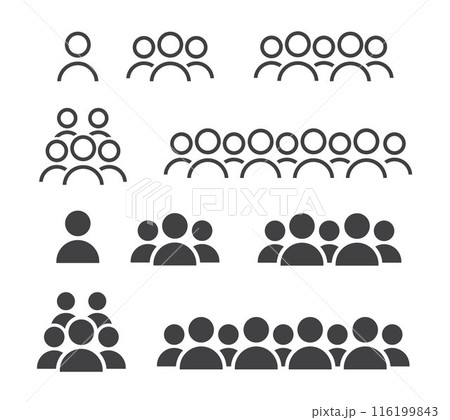 PIXTA

pixta.jp - 116199843