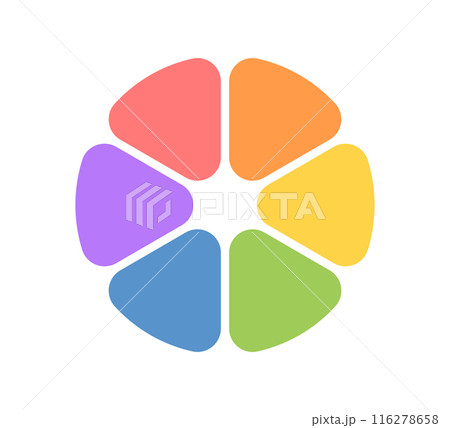 PIXTA

pixta.jp - 116278658