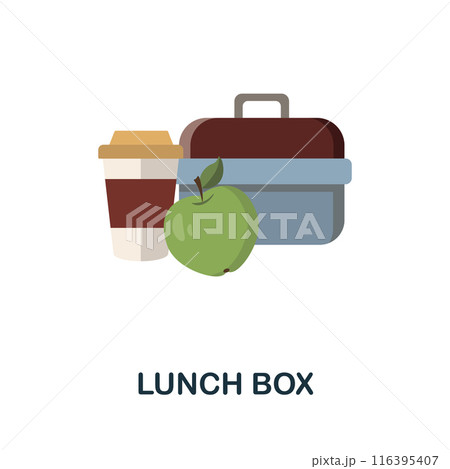 PIXTA

LUNCH BOX

pixta.jp - 116395407