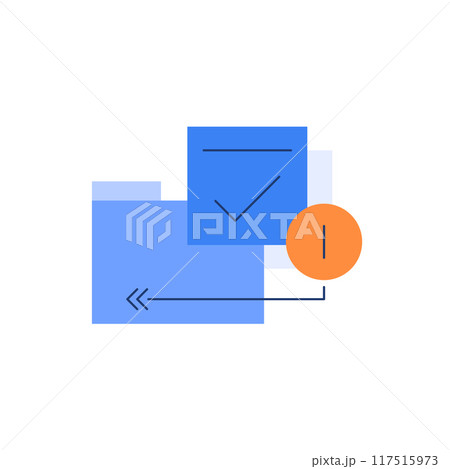 PIXTA

pixta.jp - 117515973