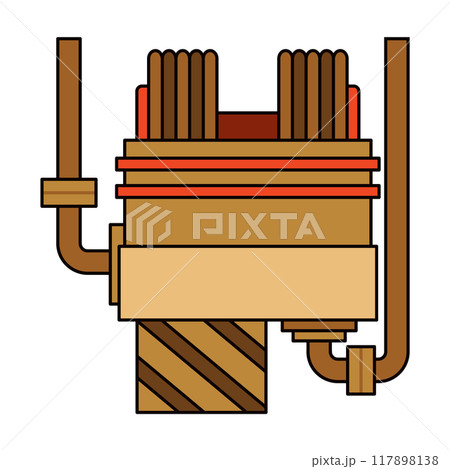 PIXTA

pixta.jp - 117898138