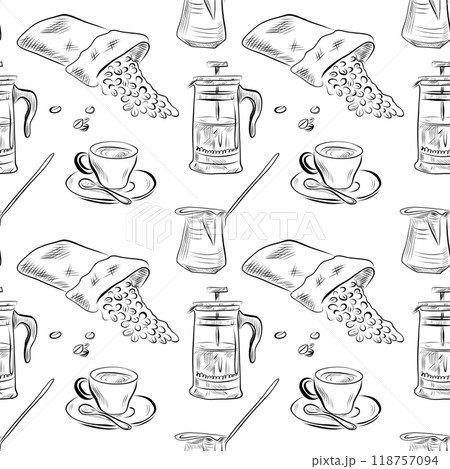 PIXTA

pixta.jp - 118757094