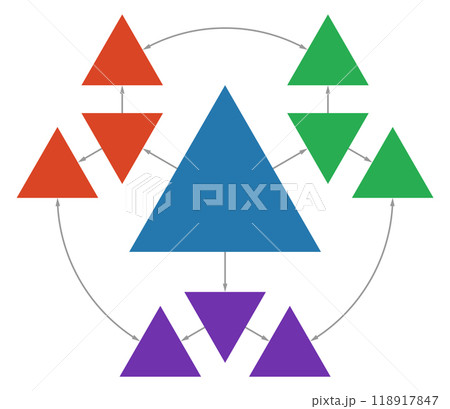 PIXTA

pixta.jp - 118917847