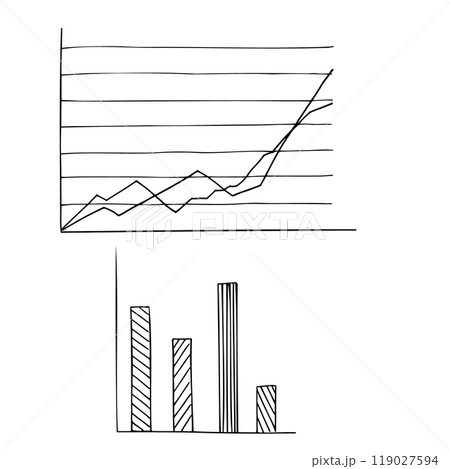 PIXTA

pixta.jp - 119027594