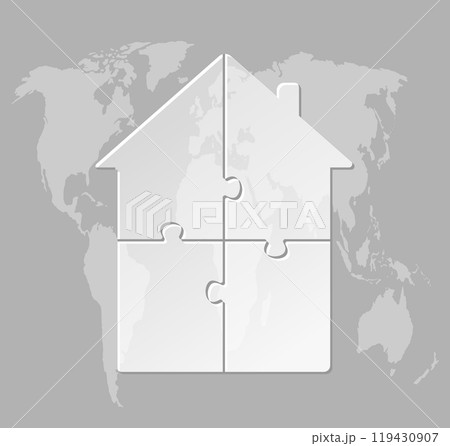 PIXTA

pixta.jp - 119430907