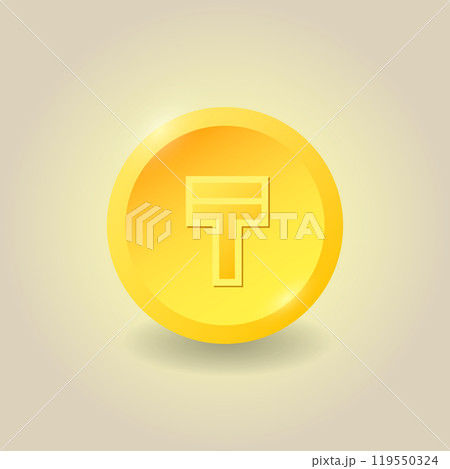 ₸
PIXTA
pixta.jp - 119550324