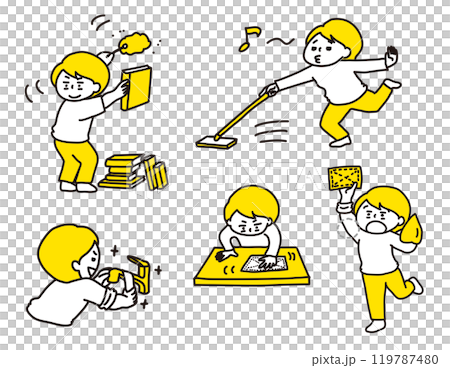 PIXTA

pixta.jp - 119787480