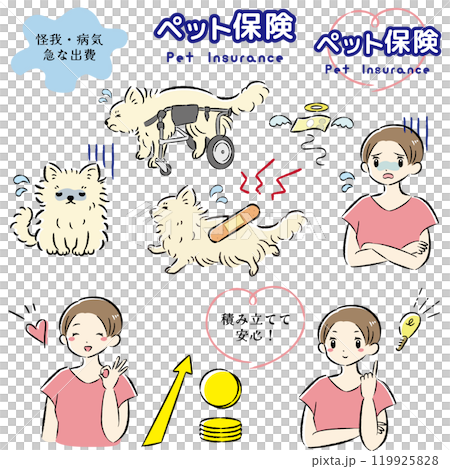 怪我・病気
急な出費

ペット保険
Pet Insurance

ペット保険
Pet Insurance

PIXTA

積み立てて
安心！

pixta.jp - 119925828