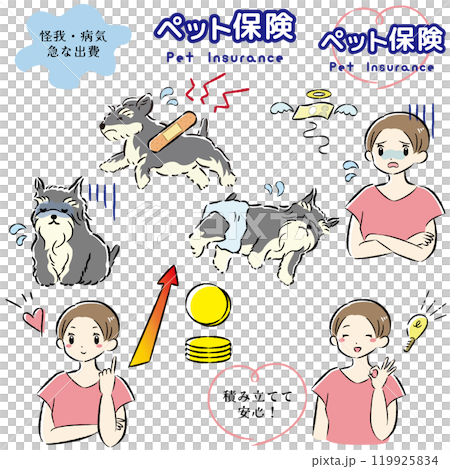 怪我・病気
急な出費

ペット保険
Pet Insurance

ペット保険
Pet Insurance

PIXTA

積み立てて
安心！

pixta.jp - 119925834