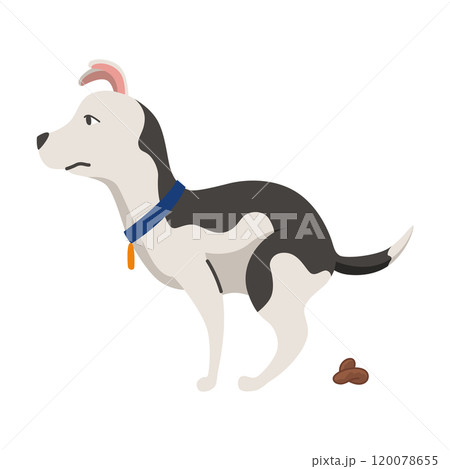 PIXTA

pixta.jp - 120078655