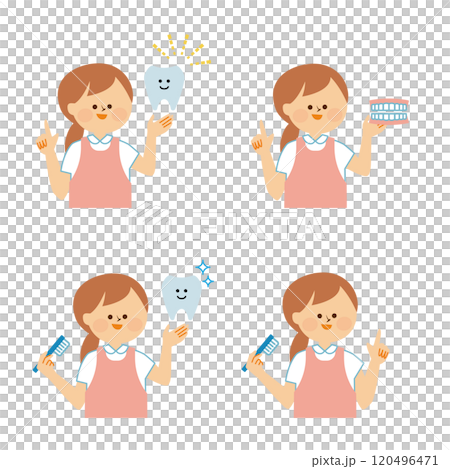 PIXTA

pixta.jp - 120496471