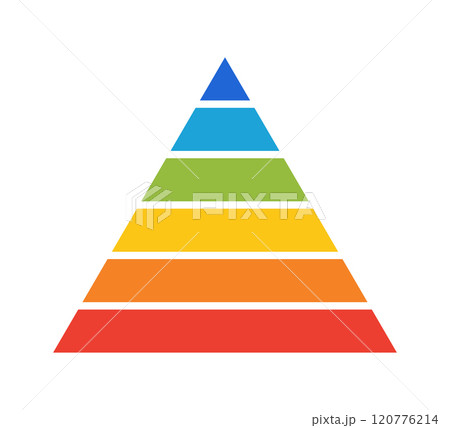 PIXTA

pixta.jp - 120776214