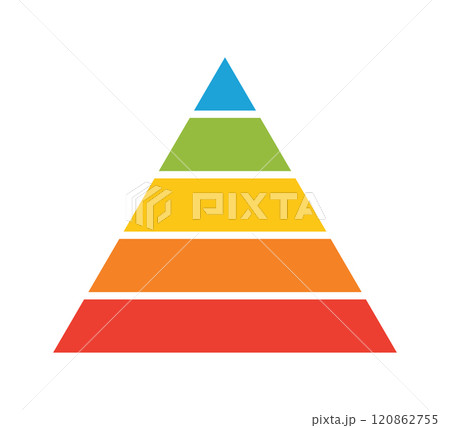 PIXTA

pixta.jp - 120862755