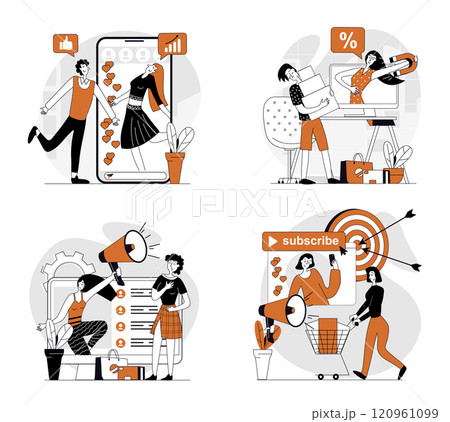 %

PIXTA

subscribe

pixta.jp - 120961099