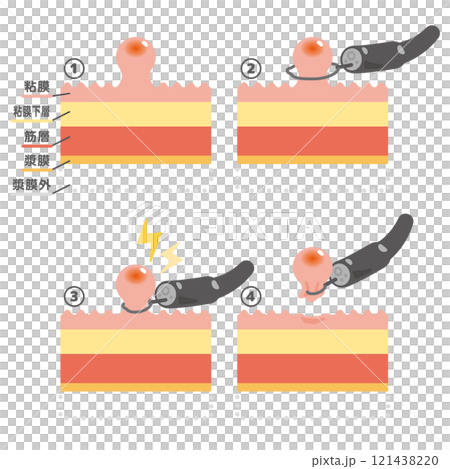 ①
粘膜
粘膜下層
筋層
漿膜
漿膜外

②

PIXTA

③

④

pixta.jp - 121438220