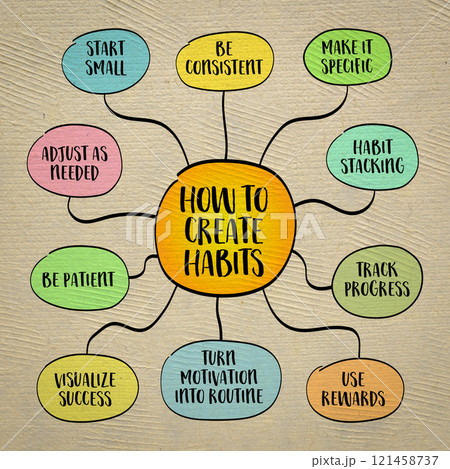 HOW TO CREATE HABITS

START SMALL

BE CONSISTENT

MAKE IT SPECIFIC

HABIT STACKING

TRACK PROGRESS

USE REWARDS

TURN MOTIVATION INTO ROUTINE

VISUALIZE SUCCESS

BE PATIENT

ADJUST AS NEEDED

PIXTA

pixta.jp - 121458737