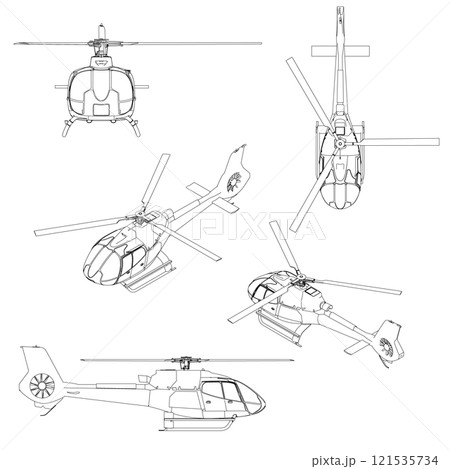 PIXTA

pixta.jp - 121535734