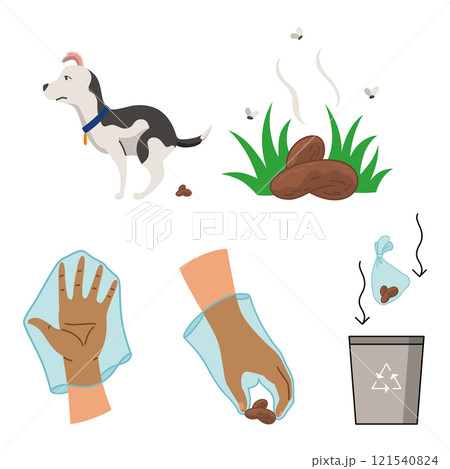 PIXTA

pixta.jp - 121540824