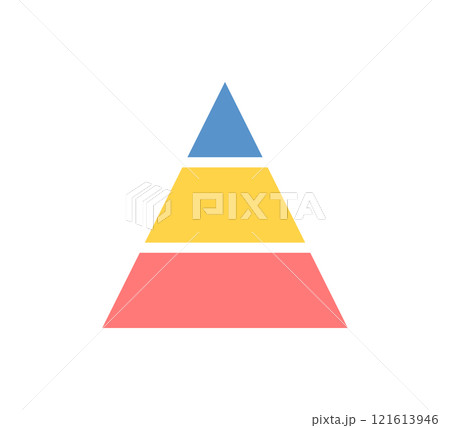 PIXTA

pixta.jp - 121613946