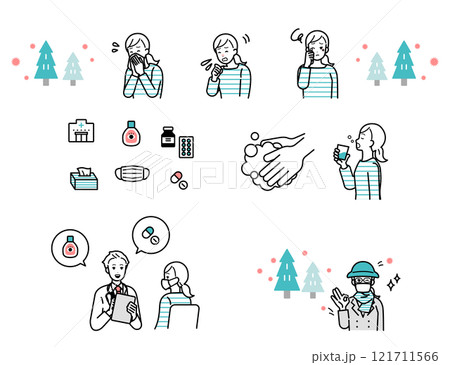 PIXTA

pixta.jp - 121711566