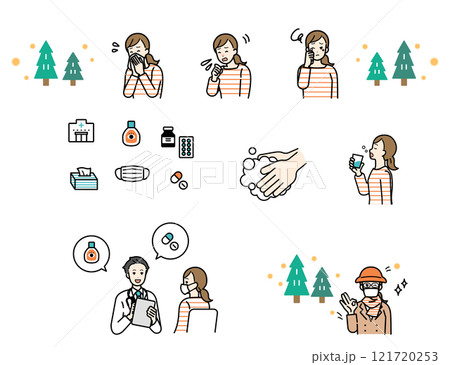 PIXTA

pixta.jp - 121720253