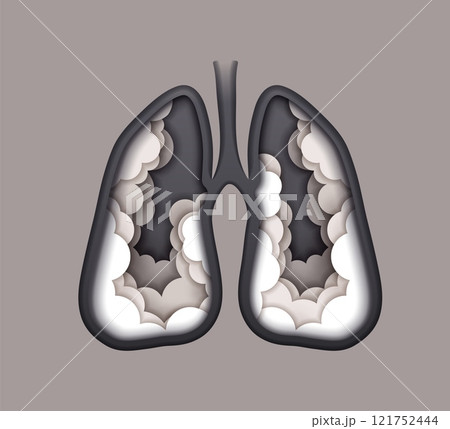 PIXTA

pixta.jp - 121752444