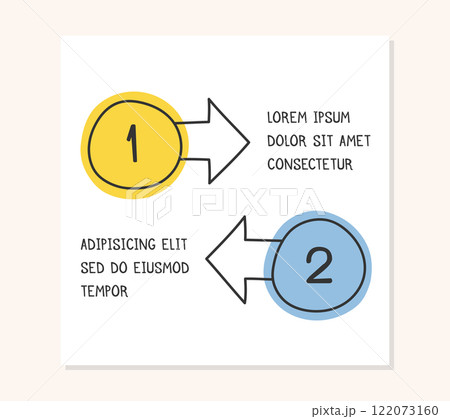 1

LOREM IPSUM DOLOR SIT AMET CONSECTETUR

PIXTA

ADIPISICING ELIT SED DO EIUSMOD TEMPOR

2

pixta.jp - 122073160