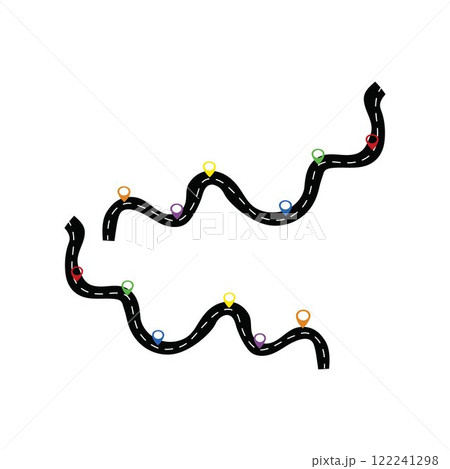 PIXTA

pixta.jp - 122241298