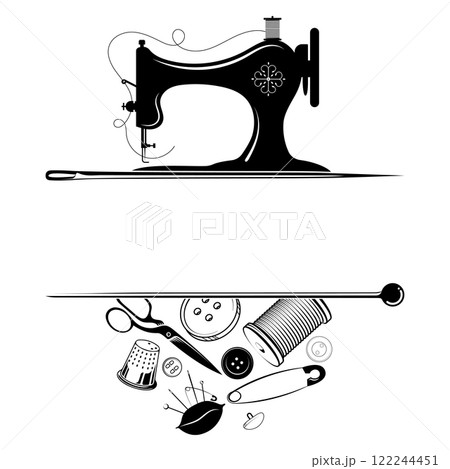 PIXTA

pixta.jp - 122244451