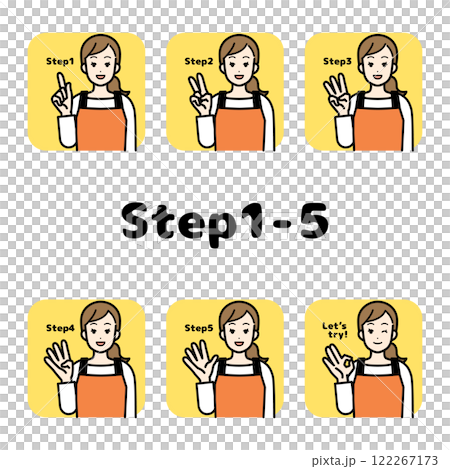 Step1

Step2

Step3

Step1-5

Step4

Step5

Let's try!

pixta.jp - 122267173