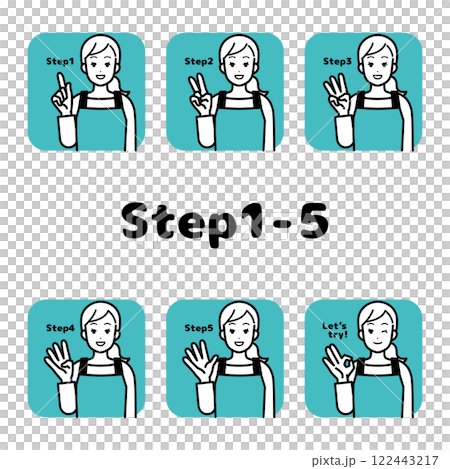 Step1

Step2

Step3

Step1-5

Step4

Step5

Let's try!

pixta.jp - 122443217