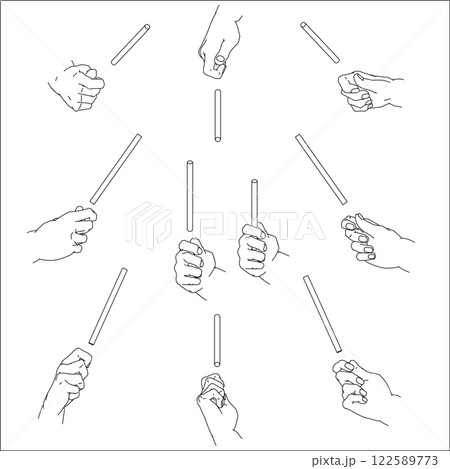 PIXTA

pixta.jp - 122589773