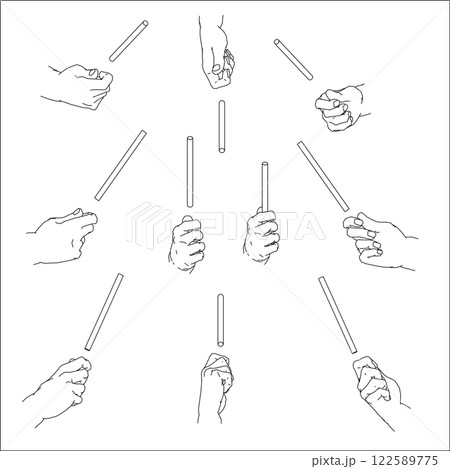 PIXTA

pixta.jp - 122589775