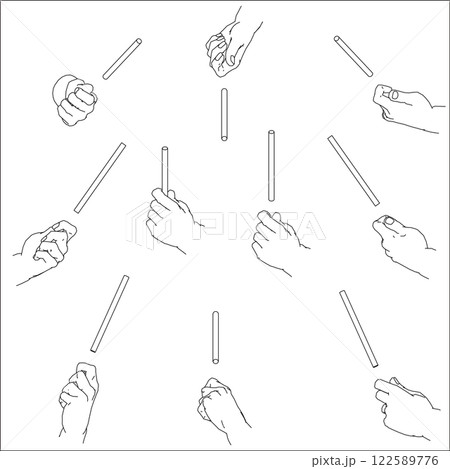 PIXTA

pixta.jp - 122589776