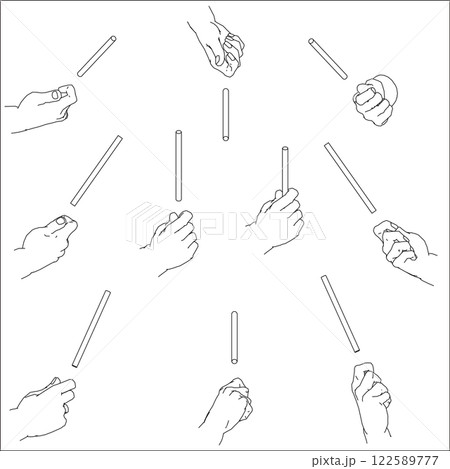 PIXTA

pixta.jp - 122589777