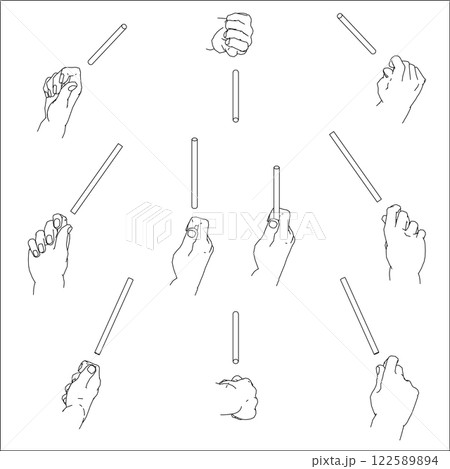 PIXTA

pixta.jp - 122589894