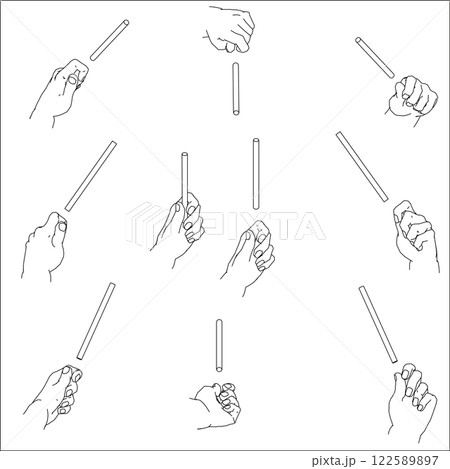 PIXTA

pixta.jp - 122589897