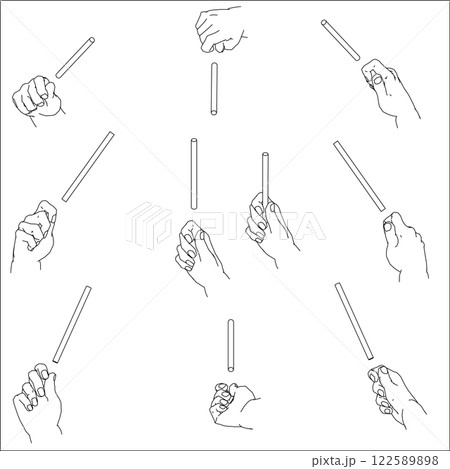 PIXTA

pixta.jp - 122589898